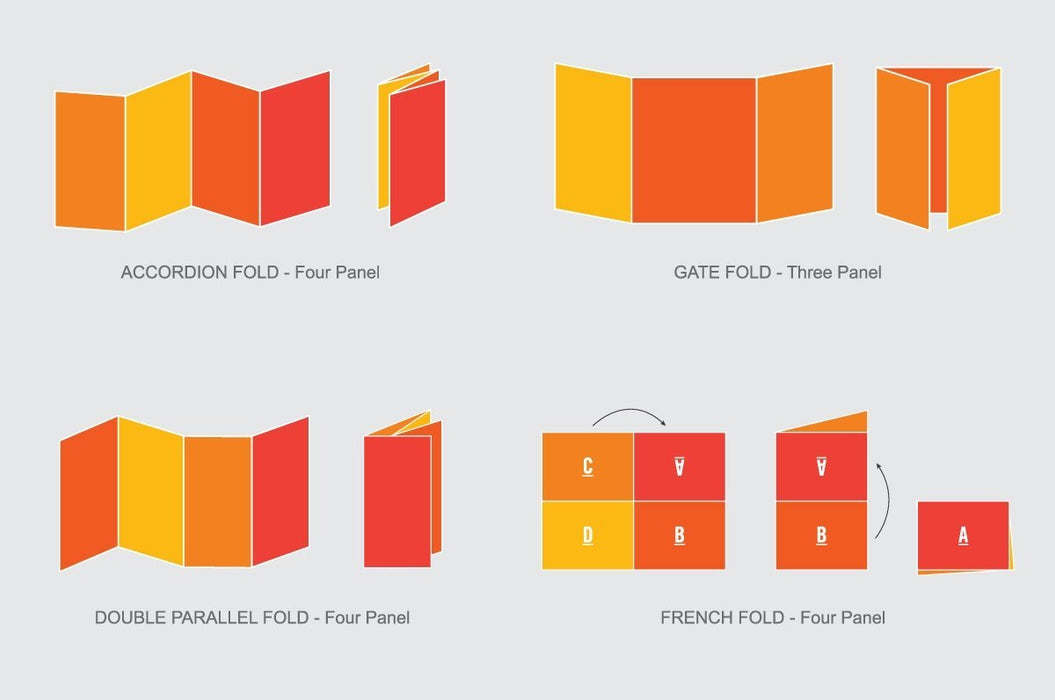 ACCORDION FOLD - Four Panel

GATE FOLD - Three Panel

DOUBLE PARALLEL FOLD - Four Panel

C A D B

A B

A

FRENCH FOLD - Four Panel